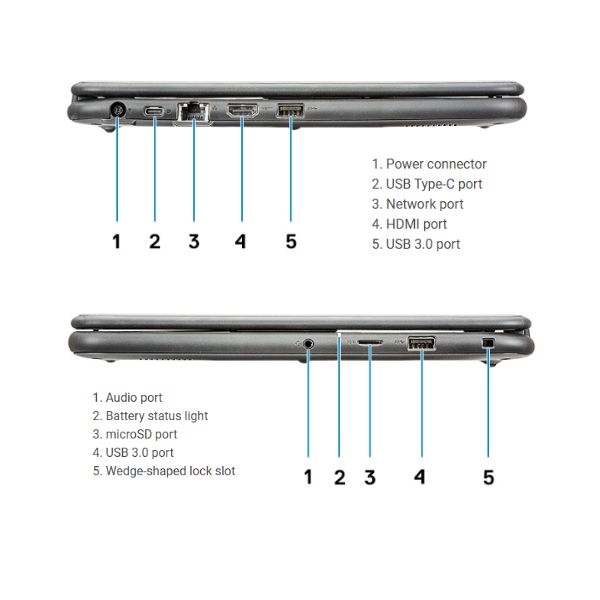 1 2 3 4 5

1. Power connector
2. USB Type-C port
3. Network port
4. HDMI port
5. USB 3.0 port

1. Audio port
2. Battery status light
3. microSD port
4. USB 3.0 port
5. Wedge-shaped lock slot

1 2 3 4 5